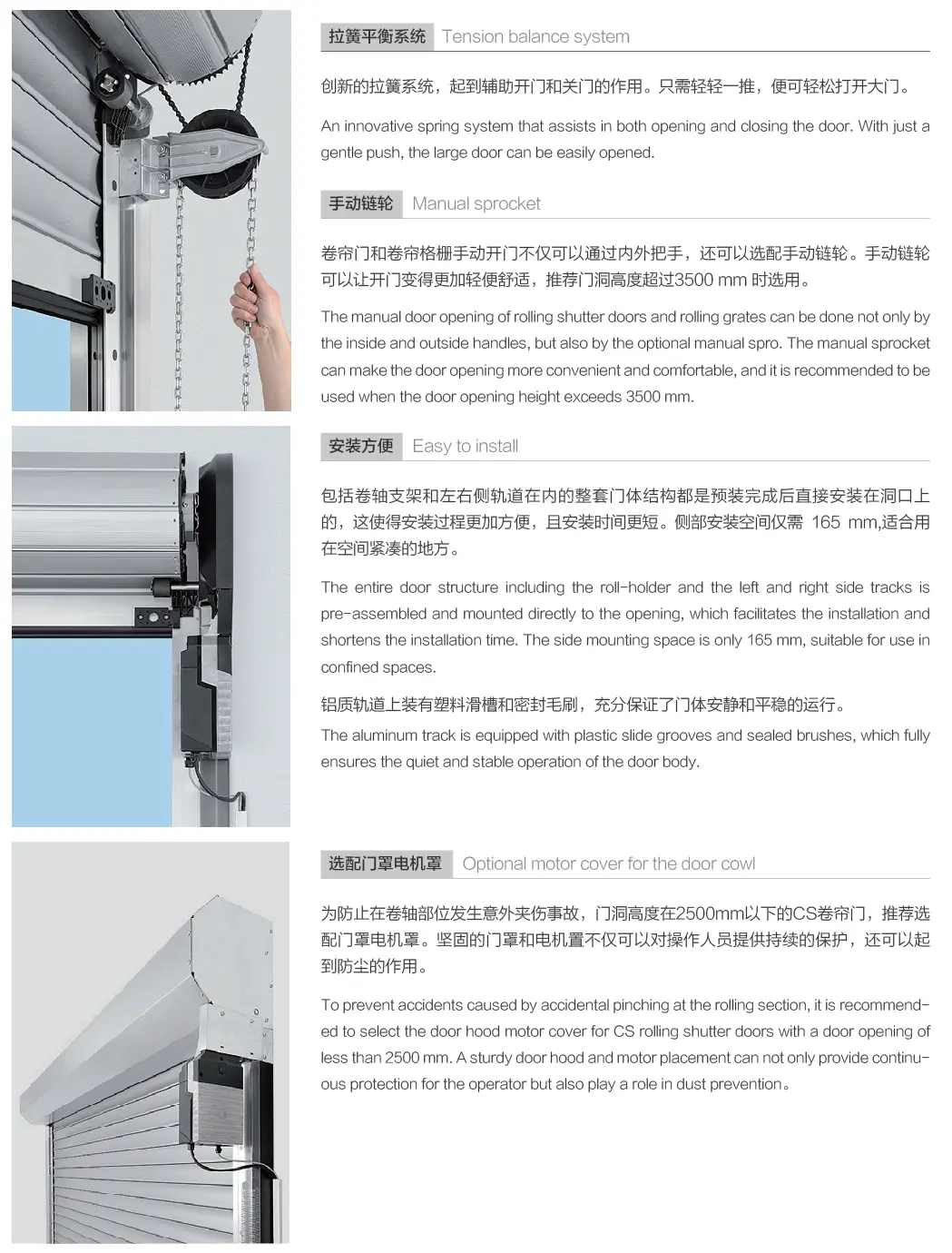 拉簧平衡系统 Tension balance system

创新的拉簧系统，起到辅助开门和关门的作用。只需轻轻一推，便可轻松打开大门。

An innovative spring system that assists in both opening and closing the door. With just a gentle push, the large door can be easily opened.

手动链轮 Manual sprocket

卷帘门和卷帘格栅手动开门不仅可以通过内外把手，还可以选配手动链轮。手动链轮可以让开门变得更加轻便舒适，推荐门洞高度超过3500 mm 时选用。

The manual door opening of rolling shutter doors and rolling grates can be done not only by the inside and outside handles, but also by the optional manual spro. The manual sprocket can make the door opening more convenient and comfortable, and it is recommended to be used when the door opening height exceeds 3500 mm.

安装方便 Easy to install

包括卷轴支架和左右侧轨道在内的整套门体结构都是预装完成后直接安装在洞口上的，这使得安装过程更加方便，且安装时间更短。侧部安装空间仅需 165 mm,适合用在空间紧凑的地方。

The entire door structure including the roll-holder and the left and right side tracks is pre-assembled and mounted directly to the opening, which facilitates the installation and shortens the installation time. The side mounting space is only 165 mm, suitable for use in confined spaces.

铝质轨道上装有塑料滑槽和密封毛刷，充分保证了门体安静和平稳的运行。

The aluminum track is equipped with plastic slide grooves and sealed brushes, which fully ensures the quiet and stable operation of the door body.

选配门罩电机罩 Optional motor cover for the door cowl

为防止在卷轴部位发生意外夹伤事故，门洞高度在2500mm以下的CS卷帘门，推荐选配门罩电机罩。坚固的门罩和电机置不仅可以对操作人员提供持续的保护，还可以起到防尘的作用。

To prevent accidents caused by accidental pinching at the rolling section, it is recommended to select the door hood motor cover for CS rolling shutter doors with a door opening of less than 2500 mm. A sturdy door hood and motor placement can not only provide continuous protection for the operator but also play a role in dust prevention。